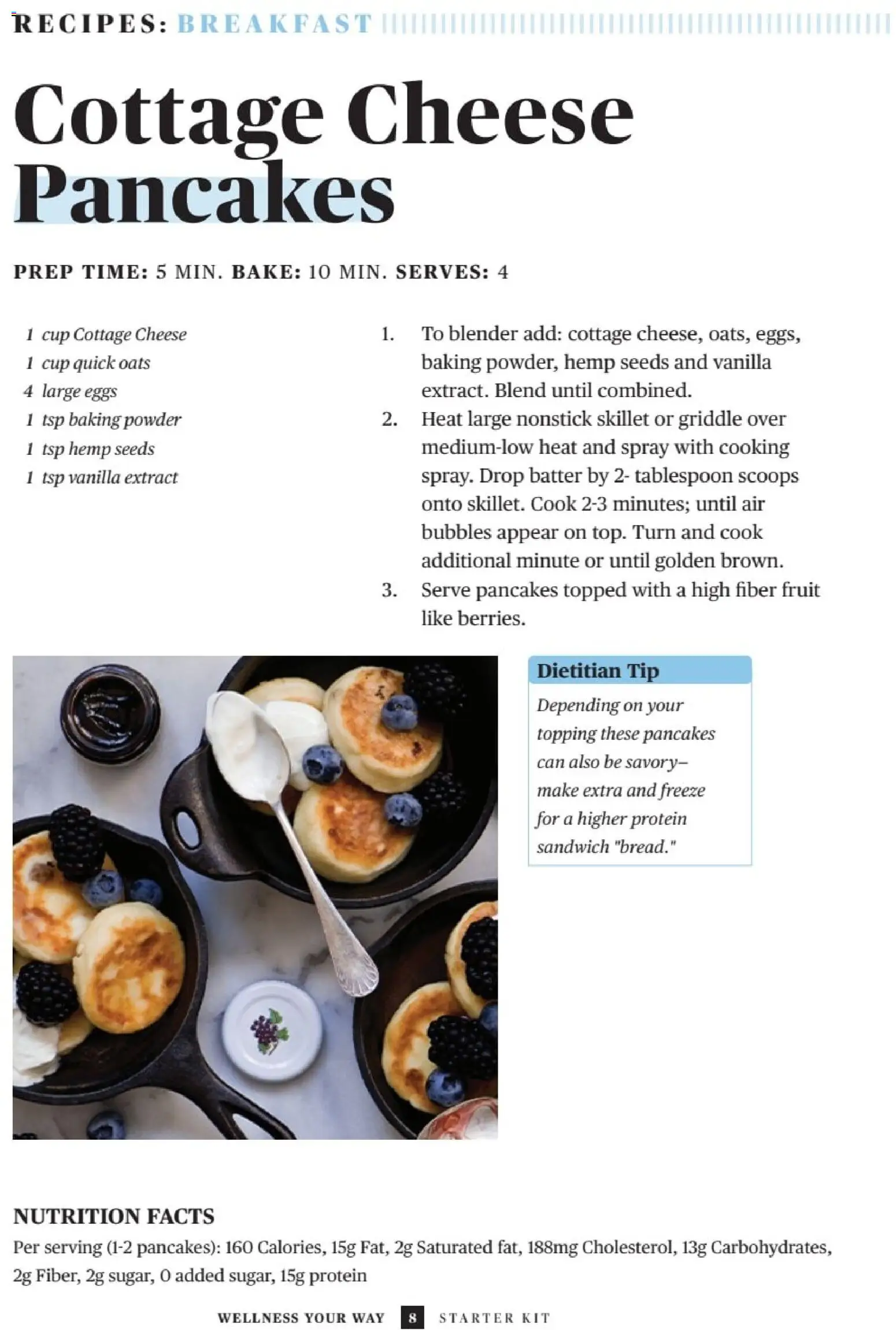 RECIPES: BREAKFAST

Cottage Cheese Pancakes

PREP TIME: 5 MIN. BAKE: 10 MIN. SERVES: 4

1 cup Cottage Cheese
1 cup quick oats
4 large eggs
1 tsp baking powder
1 tsp hemp seeds
1 tsp vanilla extract

1. To blender add: cottage cheese, oats, eggs, baking powder, hemp seeds and vanilla extract. Blend until combined.
2. Heat large nonstick skillet or griddle over medium-low heat and spray with cooking spray. Drop batter by 2- tablespoon scoops onto skillet. Cook 2-3 minutes; until air bubbles appear on top. Turn and cook additional minute or until golden brown.
3. Serve pancakes topped with a high fiber fruit like berries.

Dietitian Tip
Depending on your topping these pancakes can also be savory– make extra and freeze for a higher protein sandwich "bread."

NUTRITION FACTS
Per serving (1-2 pancakes): 160 Calories, 15g Fat, 2g Saturated fat, 188mg Cholesterol, 13g Carbohydrates, 2g Fiber, 2g sugar, 0 added sugar, 15g protein

WELLNESS YOUR WAY 8 STARTER KIT