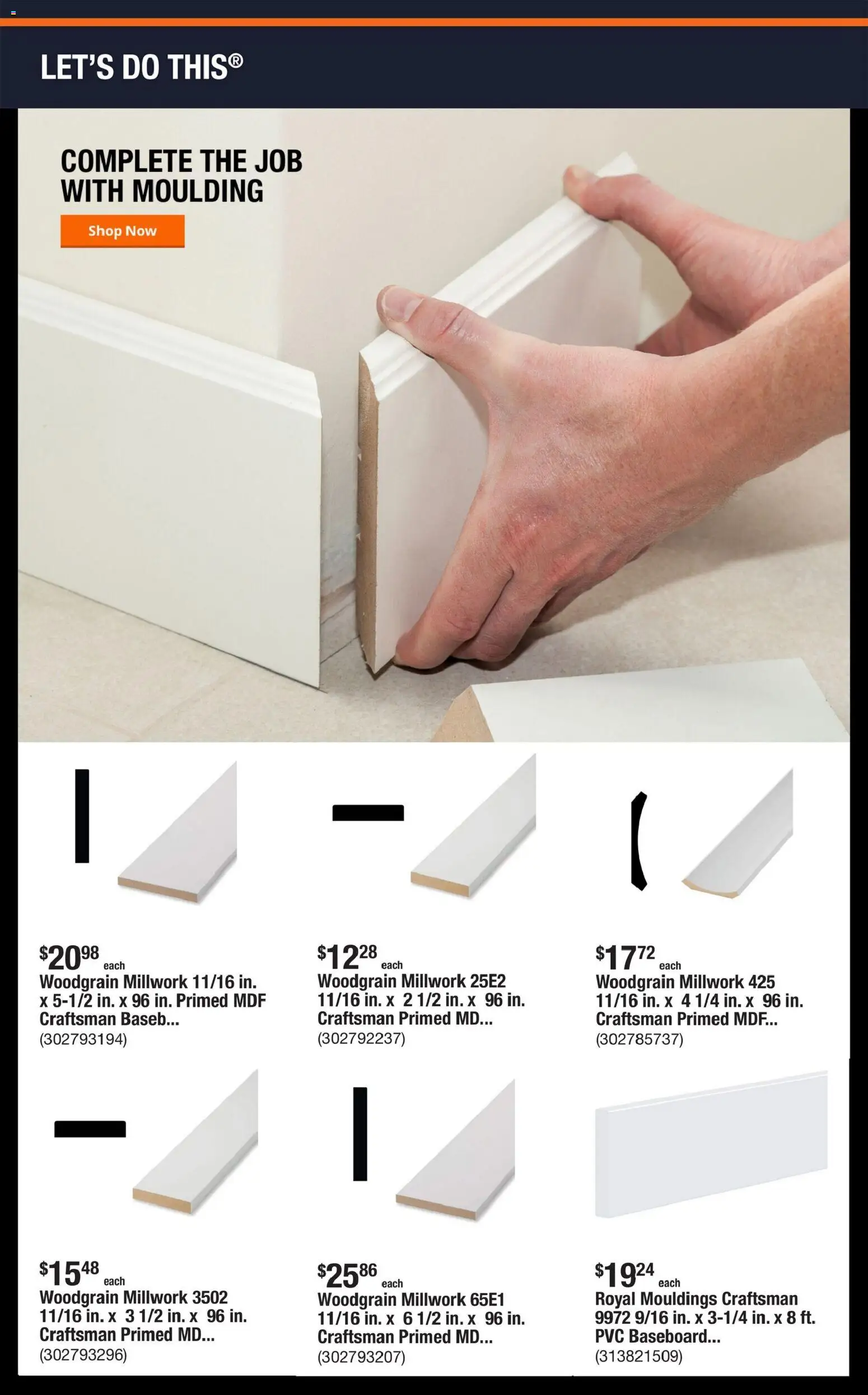 LET'S DO THIS®

COMPLETE THE JOB WITH MOULDING

Shop Now

$20^{98}$ each
Woodgrain Millwork 11/16 in. x 5-1/2 in. x 96 in. Primed MDF Craftsman Baseb...
(302793194)

$12^{28}$ each
Woodgrain Millwork 25E2 11/16 in. x 2 1/2 in. x 96 in. Craftsman Primed MD...
(302792237)

$17^{72}$ each
Woodgrain Millwork 425 11/16 in. x 4 1/4 in. x 96 in. Craftsman Primed MDF...
(302785737)

$15^{48}$ each
Woodgrain Millwork 3502 11/16 in. x 3 1/2 in. x 96 in. Craftsman Primed MD...
(302793296)

$25^{86}$ each
Woodgrain Millwork 65E1 11/16 in. x 6 1/2 in. x 96 in. Craftsman Primed MD...
(302793207)

$19^{24}$ each
Royal Mouldings Craftsman 9972 9/16 in. x 3-1/4 in. x 8 ft. PVC Baseboard...
(313821509)