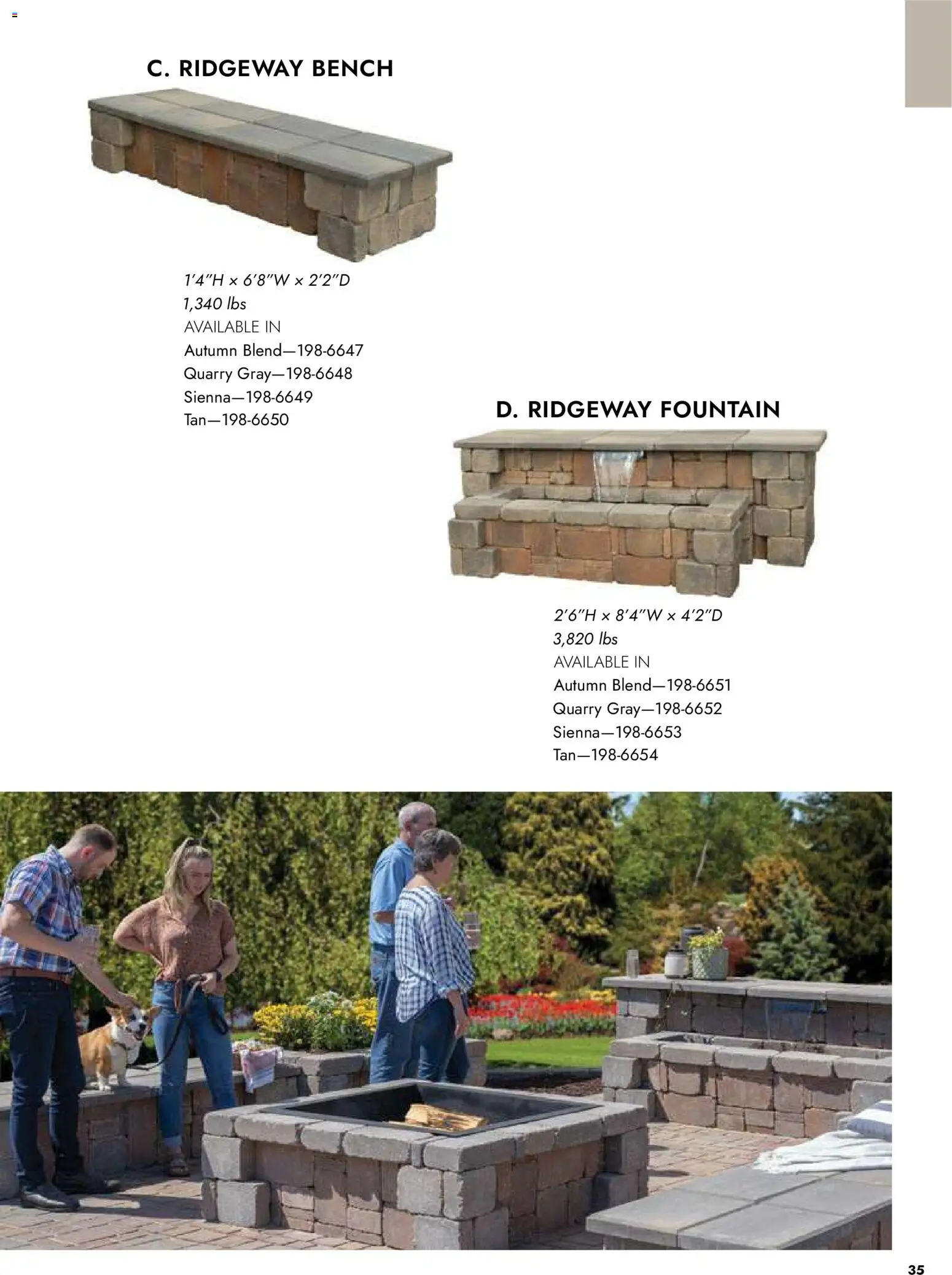 C. RIDGEWAY BENCH

1′4″H × 6′8″W × 2′2″D
1,340 lbs
AVAILABLE IN
Autumn Blend—198-6647
Quarry Gray—198-6648
Sienna—198-6649
Tan—198-6650

D. RIDGEWAY FOUNTAIN

2′6″H × 8′4″W × 4′2″D
3,820 lbs
AVAILABLE IN
Autumn Blend—198-6651
Quarry Gray—198-6652
Sienna—198-6653
Tan—198-6654

35