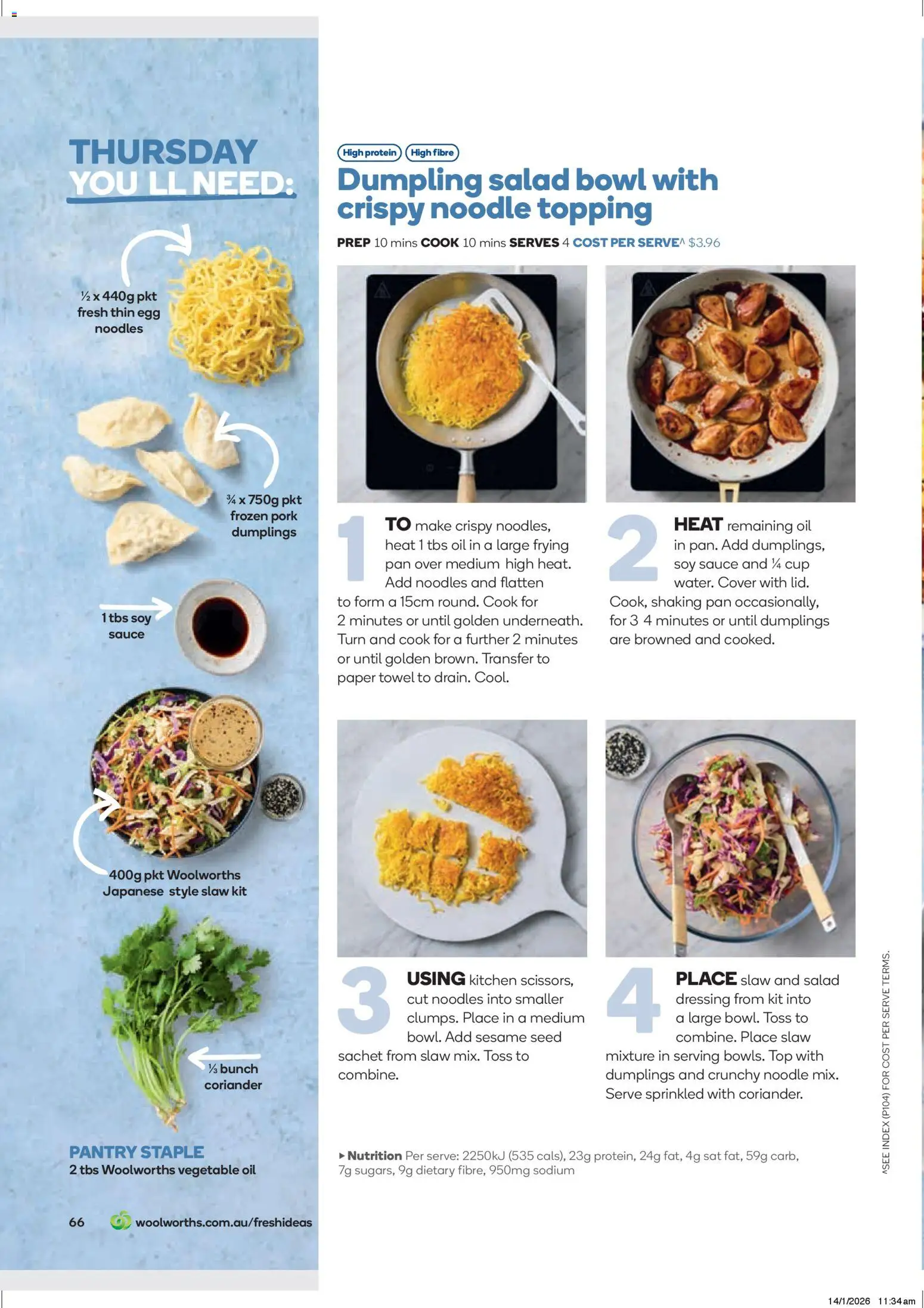 THURSDAY
YOU LL NEED:

½ x 440g pkt fresh thin egg noodles

¾ x 750g pkt frozen pork dumplings

1 tbs soy sauce

400g pkt Woolworths Japanese style slaw kit

⅓ bunch coriander

PANTRY STAPLE
2 tbs Woolworths vegetable oil

66 woolworths.com.au/freshideas

High protein High fibre

Dumpling salad bowl with crispy noodle topping

PREP 10 mins COOK 10 mins SERVES 4 COST PER SERVE^ $3.96

1 TO make crispy noodles, heat 1 tbs oil in a large frying pan over medium high heat. Add noodles and flatten to form a 15cm round. Cook for 2 minutes or until golden underneath. Turn and cook for a further 2 minutes or until golden brown. Transfer to paper towel to drain. Cool.

2 HEAT remaining oil in pan. Add dumplings, soy sauce and ¼ cup water. Cover with lid. Cook, shaking pan occasionally, for 3 4 minutes or until dumplings are browned and cooked.

3 USING kitchen scissors, cut noodles into smaller clumps. Place in a medium bowl. Add sesame seed sachet from slaw mix. Toss to combine.

4 PLACE slaw and salad dressing from kit into a large bowl. Toss to combine. Place slaw mixture in serving bowls. Top with dumplings and crunchy noodle mix. Serve sprinkled with coriander.

▸ Nutrition Per serve: 2250kJ (535 cals), 23g protein, 24g fat, 4g sat fat, 59g carb, 7g sugars, 9g dietary fibre, 950mg sodium

^SEE INDEX (P104) FOR COST PER SERVE TERMS.

14/1/2026 11:34 am