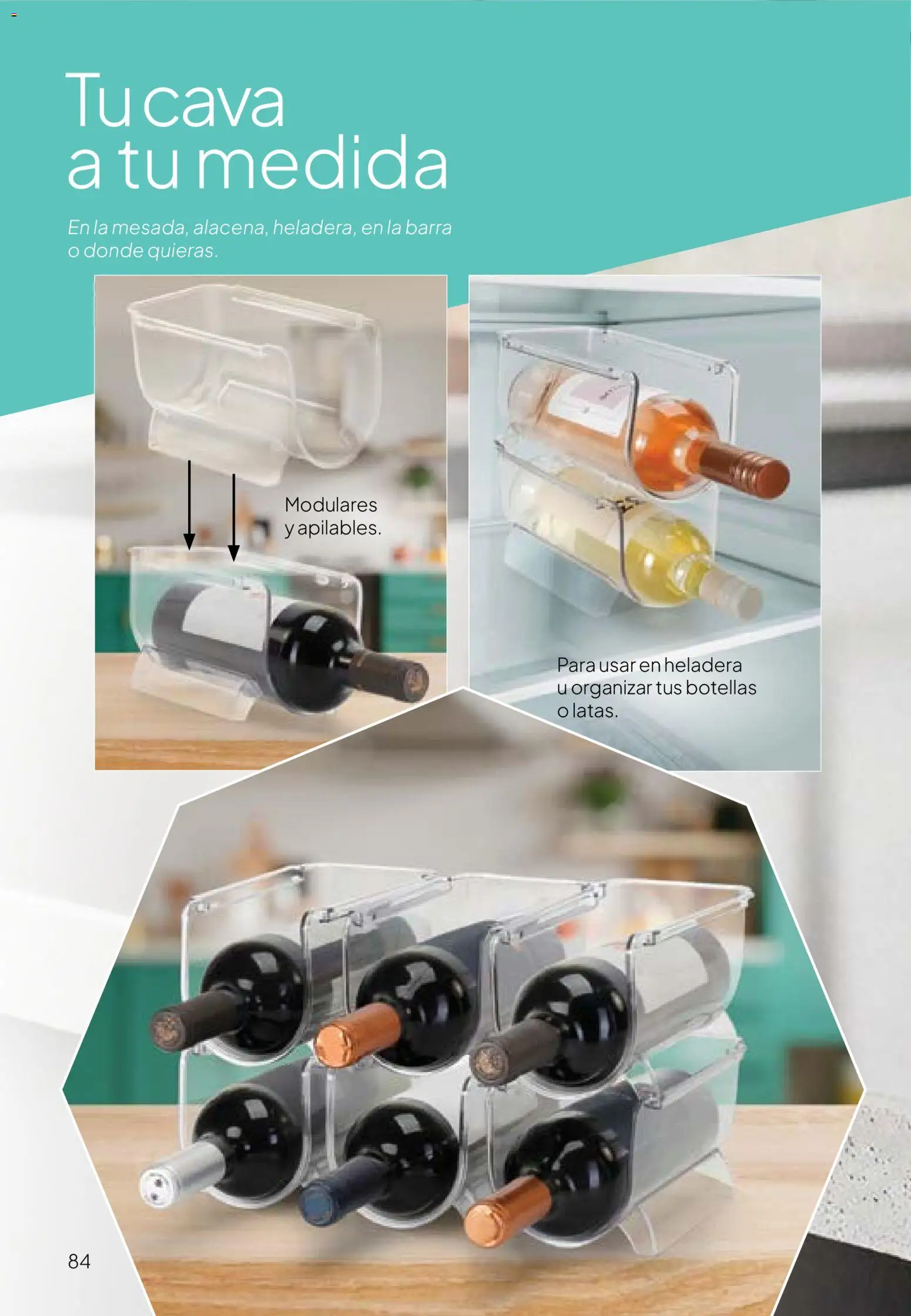 Tu cava a tu medida

En la mesada, alacena, heladera, en la barra o donde quieras.

Modulares y apilables.

Para usar en heladera u organizar tus botellas o latas.

84