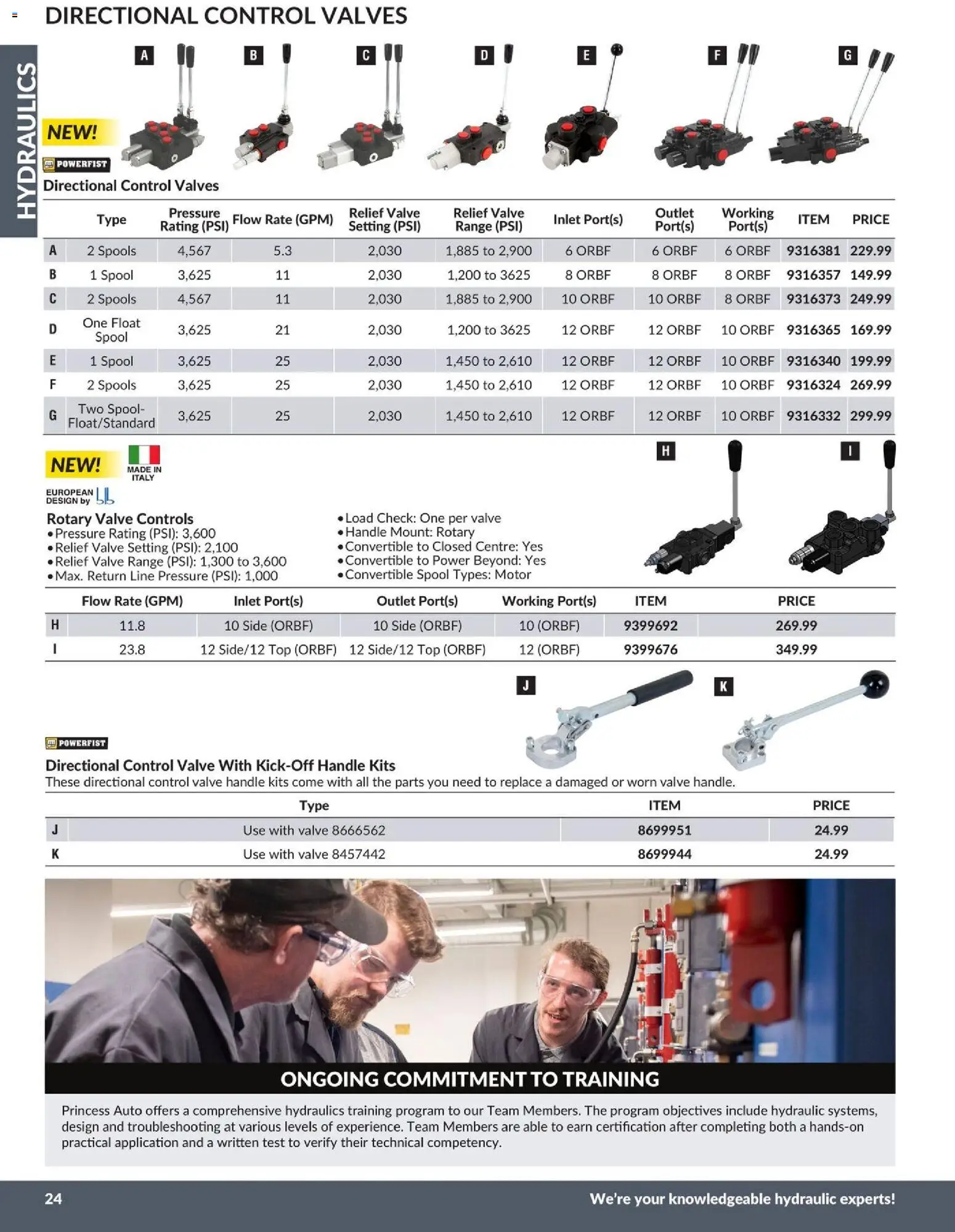 DIRECTIONAL CONTROL VALVES

HYDRAULICS

A B C D E F G

NEW!

POWERFIST

Directional Control Valves

| | Type | Pressure Rating (PSI) | Flow Rate (GPM) | Relief Valve Setting (PSI) | Relief Valve Range (PSI) | Inlet Port(s) | Outlet Port(s) | Working Port(s) | ITEM | PRICE |
|---|---|---|---|---|---|---|---|---|---|---|
| A | 2 Spools | 4,567 | 5.3 | 2,030 | 1,885 to 2,900 | 6 ORBF | 6 ORBF | 6 ORBF | 9316381 | 229.99 |
| B | 1 Spool | 3,625 | 11 | 2,030 | 1,200 to 3625 | 8 ORBF | 8 ORBF | 8 ORBF | 9316357 | 149.99 |
| C | 2 Spools | 4,567 | 11 | 2,030 | 1,885 to 2,900 | 10 ORBF | 10 ORBF | 8 ORBF | 9316373 | 249.99 |
| D | One Float Spool | 3,625 | 21 | 2,030 | 1,200 to 3625 | 12 ORBF | 12 ORBF | 10 ORBF | 9316365 | 169.99 |
| E | 1 Spool | 3,625 | 25 | 2,030 | 1,450 to 2,610 | 12 ORBF | 12 ORBF | 10 ORBF | 9316340 | 199.99 |
| F | 2 Spools | 3,625 | 25 | 2,030 | 1,450 to 2,610 | 12 ORBF | 12 ORBF | 10 ORBF | 9316324 | 269.99 |
| G | Two Spool-Float/Standard | 3,625 | 25 | 2,030 | 1,450 to 2,610 | 12 ORBF | 12 ORBF | 10 ORBF | 9316332 | 299.99 |

NEW!

MADE IN ITALY

EUROPEAN DESIGN by

H I

Rotary Valve Controls
• Pressure Rating (PSI): 3,600
• Relief Valve Setting (PSI): 2,100
• Relief Valve Range (PSI): 1,300 to 3,600
• Max. Return Line Pressure (PSI): 1,000

• Load Check: One per valve
• Handle Mount: Rotary
• Convertible to Closed Centre: Yes
• Convertible to Power Beyond: Yes
• Convertible Spool Types: Motor

| | Flow Rate (GPM) | Inlet Port(s) | Outlet Port(s) | Working Port(s) | ITEM | PRICE |
|---|---|---|---|---|---|---|
| H | 11.8 | 10 Side (ORBF) | 10 Side (ORBF) | 10 (ORBF) | 9399692 | 269.99 |
| I | 23.8 | 12 Side/12 Top (ORBF) | 12 Side/12 Top (ORBF) | 12 (ORBF) | 9399676 | 349.99 |

J K

POWERFIST

Directional Control Valve With Kick-Off Handle Kits
These directional control valve handle kits come with all the parts you need to replace a damaged or worn valve handle.

| | Type | ITEM | PRICE |
|---|---|---|---|
| J | Use with valve 8666562 | 8699951 | 24.99 |
| K | Use with valve 8457442 | 8699944 | 24.99 |

ONGOING COMMITMENT TO TRAINING

Princess Auto offers a comprehensive hydraulics training program to our Team Members. The program objectives include hydraulic systems, design and troubleshooting at various levels of experience. Team Members are able to earn certification after completing both a hands-on practical application and a written test to verify their technical competency.

24

We're your knowledgeable hydraulic experts!