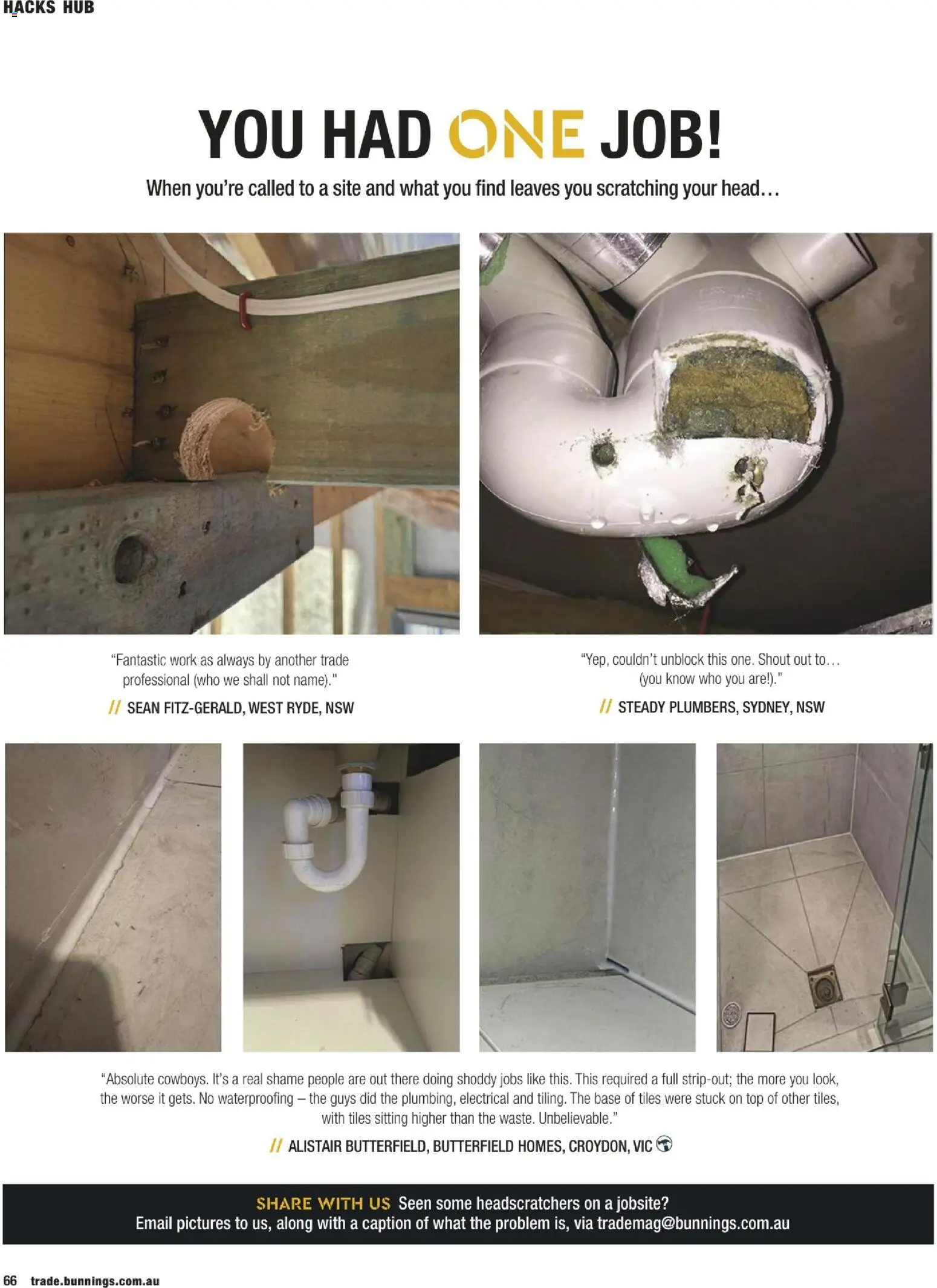 HACKS HUB

YOU HAD ONE JOB!

When you're called to a site and what you find leaves you scratching your head…

"Fantastic work as always by another trade professional (who we shall not name)."

// SEAN FITZ-GERALD, WEST RYDE, NSW

"Yep, couldn't unblock this one. Shout out to… (you know who you are!)."

// STEADY PLUMBERS, SYDNEY, NSW

"Absolute cowboys. It's a real shame people are out there doing shoddy jobs like this. This required a full strip-out; the more you look, the worse it gets. No waterproofing – the guys did the plumbing, electrical and tiling. The base of tiles were stuck on top of other tiles, with tiles sitting higher than the waste. Unbelievable."

// ALISTAIR BUTTERFIELD, BUTTERFIELD HOMES, CROYDON, VIC

SHARE WITH US Seen some headscratchers on a jobsite? Email pictures to us, along with a caption of what the problem is, via trademag@bunnings.com.au

66 trade.bunnings.com.au