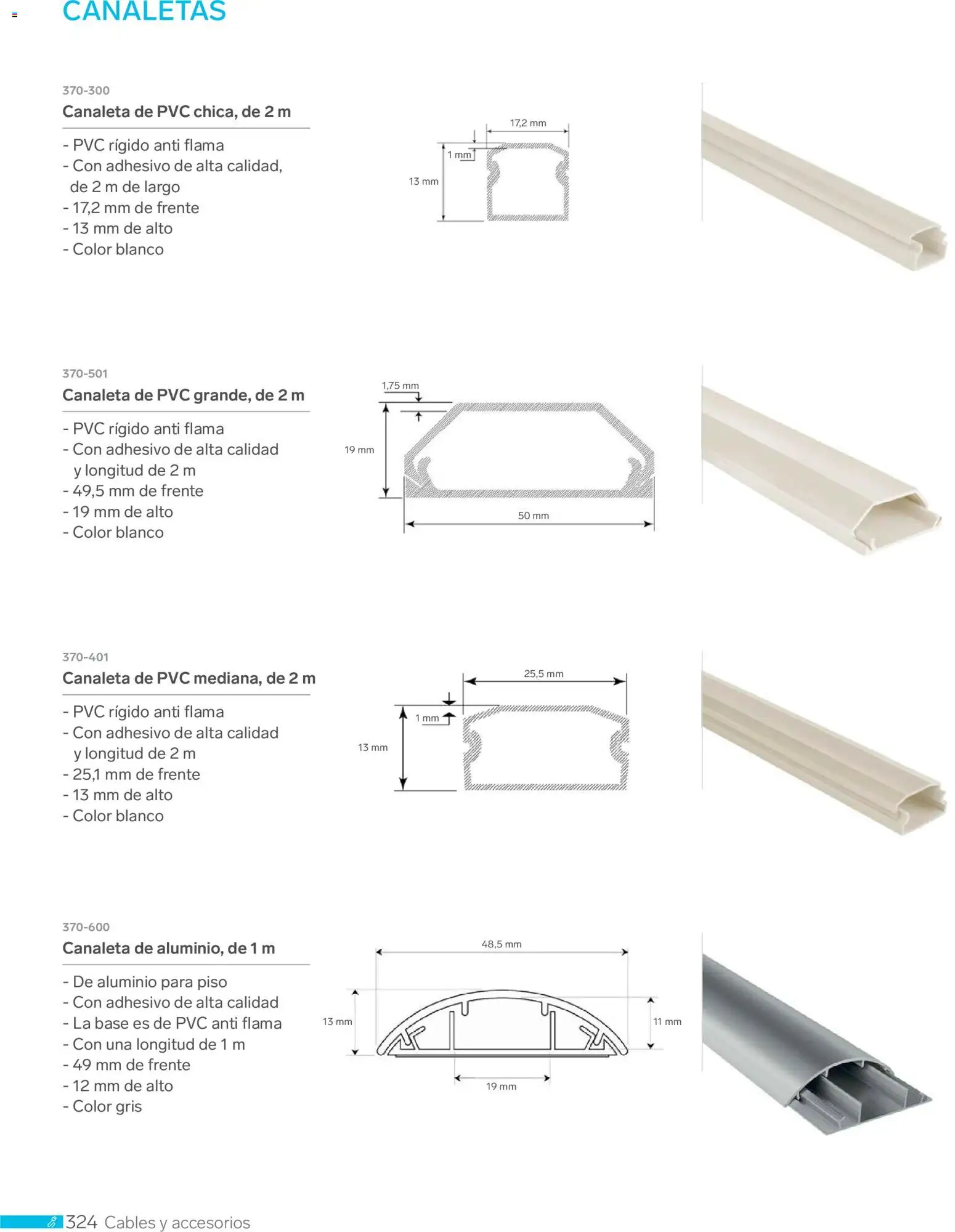 CANALETAS

370-300
Canaleta de PVC chica, de 2 m

- PVC rígido anti flama
- Con adhesivo de alta calidad, de 2 m de largo
- 17,2 mm de frente
- 13 mm de alto
- Color blanco

17,2 mm
1 mm
13 mm

370-501
Canaleta de PVC grande, de 2 m

- PVC rígido anti flama
- Con adhesivo de alta calidad y longitud de 2 m
- 49,5 mm de frente
- 19 mm de alto
- Color blanco

1,75 mm
19 mm
50 mm

370-401
Canaleta de PVC mediana, de 2 m

- PVC rígido anti flama
- Con adhesivo de alta calidad y longitud de 2 m
- 25,1 mm de frente
- 13 mm de alto
- Color blanco

25,5 mm
1 mm
13 mm

370-600
Canaleta de aluminio, de 1 m

- De aluminio para piso
- Con adhesivo de alta calidad
- La base es de PVC anti flama
- Con una longitud de 1 m
- 49 mm de frente
- 12 mm de alto
- Color gris

48,5 mm
13 mm
11 mm
19 mm

324 Cables y accesorios