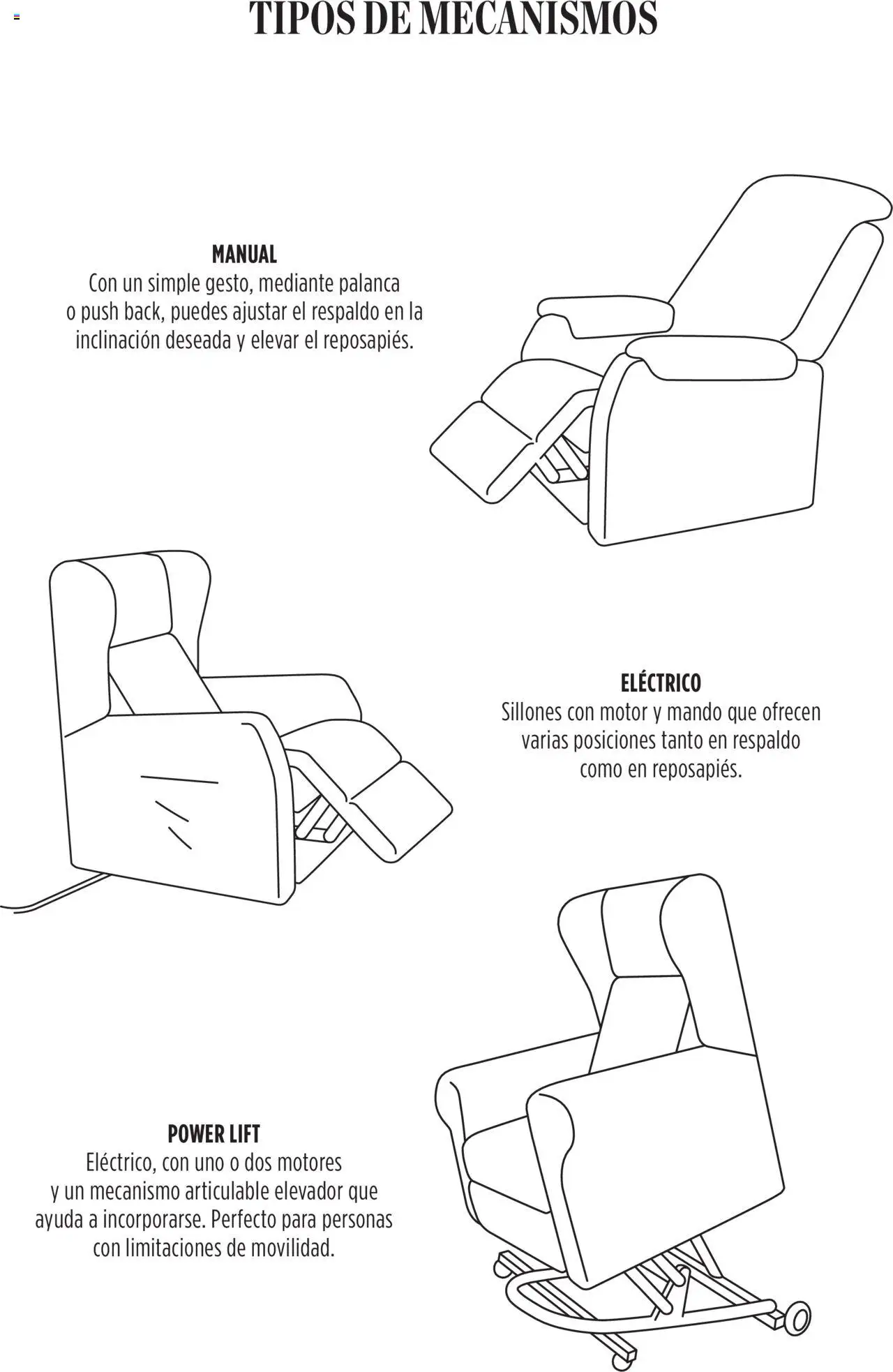 TIPOS DE MECANISMOS

MANUAL
Con un simple gesto, mediante palanca o push back, puedes ajustar el respaldo en la inclinación deseada y elevar el reposapiés.

ELÉCTRICO
Sillones con motor y mando que ofrecen varias posiciones tanto en respaldo como en reposapiés.

POWER LIFT
Eléctrico, con uno o dos motores y un mecanismo articulable elevador que ayuda a incorporarse. Perfecto para personas con limitaciones de movilidad.