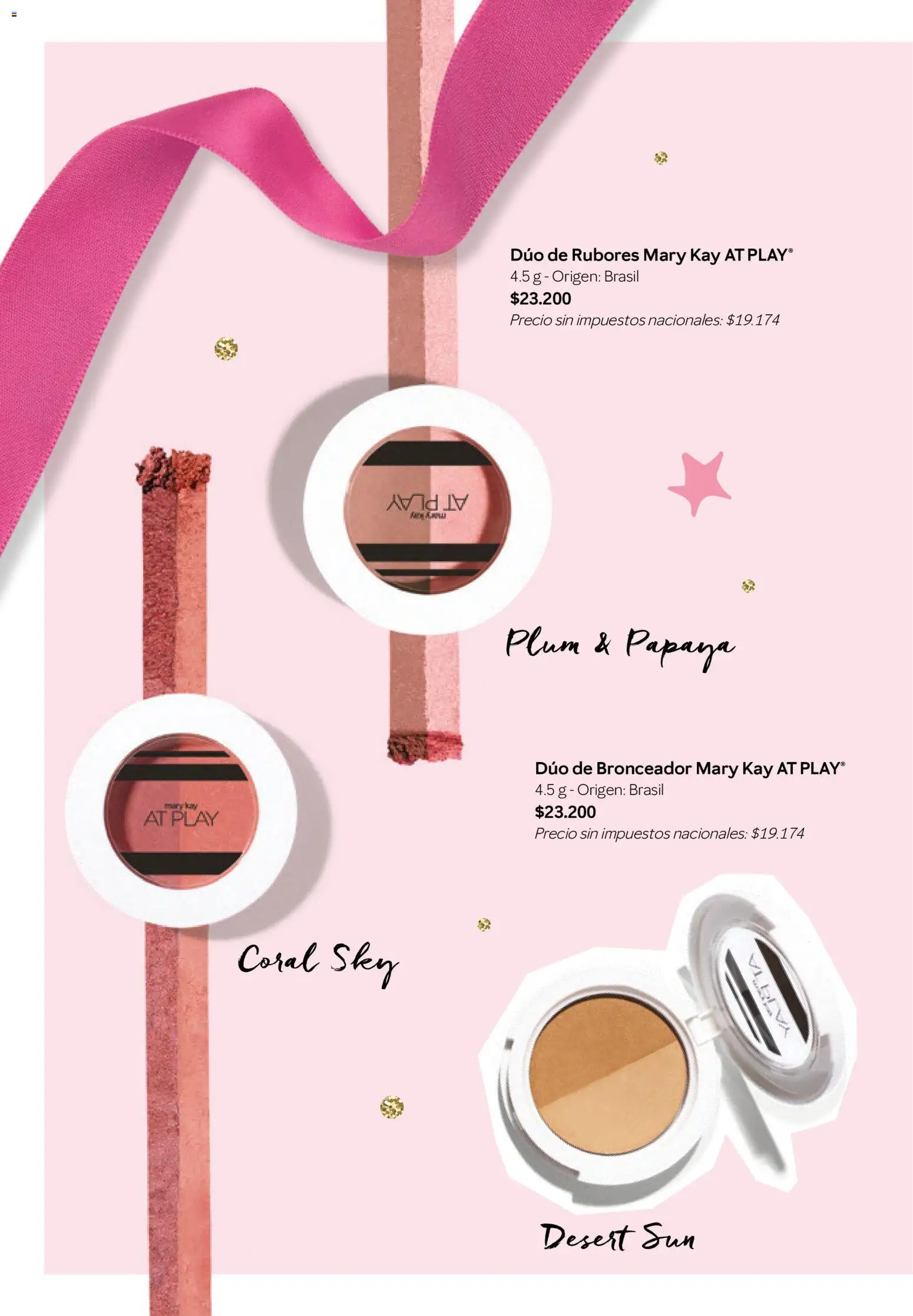 Dúo de Rubores Mary Kay AT PLAY®
4.5 g - Origen: Brasil
$23.200
Precio sin impuestos nacionales: $19.174

mary kay
AT PLAY

Plum & Papaya

Dúo de Bronceador Mary Kay AT PLAY®
4.5 g - Origen: Brasil
$23.200
Precio sin impuestos nacionales: $19.174

mary kay
AT PLAY

Coral Sky

AT PLAY

Desert Sun