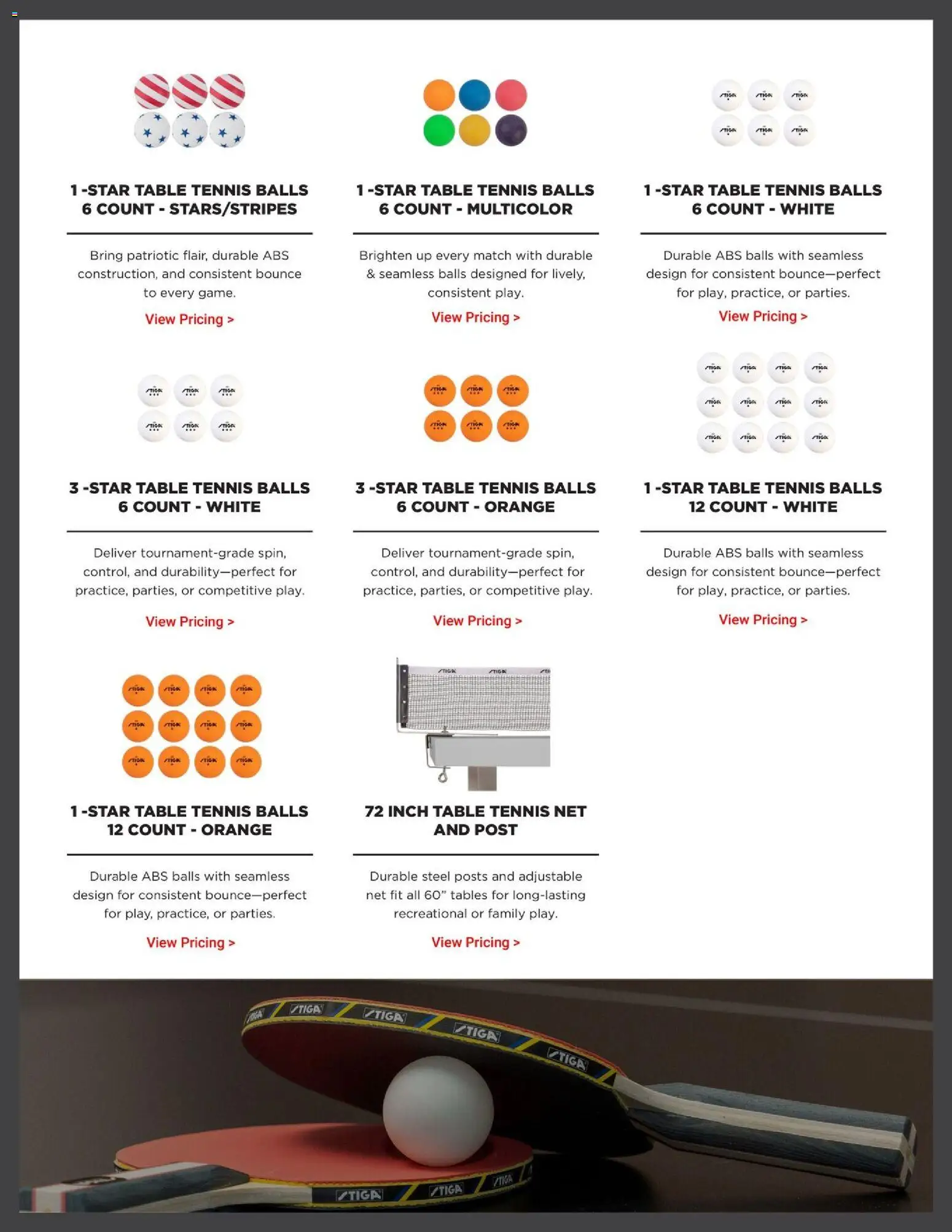 1 -STAR TABLE TENNIS BALLS 6 COUNT - STARS/STRIPES

Bring patriotic flair, durable ABS construction, and consistent bounce to every game.

View Pricing >

1 -STAR TABLE TENNIS BALLS 6 COUNT - MULTICOLOR

Brighten up every match with durable & seamless balls designed for lively, consistent play.

View Pricing >

1 -STAR TABLE TENNIS BALLS 6 COUNT - WHITE

Durable ABS balls with seamless design for consistent bounce—perfect for play, practice, or parties.

View Pricing >

3 -STAR TABLE TENNIS BALLS 6 COUNT - WHITE

Deliver tournament-grade spin, control, and durability—perfect for practice, parties, or competitive play.

View Pricing >

3 -STAR TABLE TENNIS BALLS 6 COUNT - ORANGE

Deliver tournament-grade spin, control, and durability—perfect for practice, parties, or competitive play.

View Pricing >

1 -STAR TABLE TENNIS BALLS 12 COUNT - WHITE

Durable ABS balls with seamless design for consistent bounce—perfect for play, practice, or parties.

View Pricing >

1 -STAR TABLE TENNIS BALLS 12 COUNT - ORANGE

Durable ABS balls with seamless design for consistent bounce—perfect for play, practice, or parties.

View Pricing >

72 INCH TABLE TENNIS NET AND POST

Durable steel posts and adjustable net fit all 60" tables for long-lasting recreational or family play.

View Pricing >

STIGA STIGA STIGA STIGA STIGA STIGA STIGA