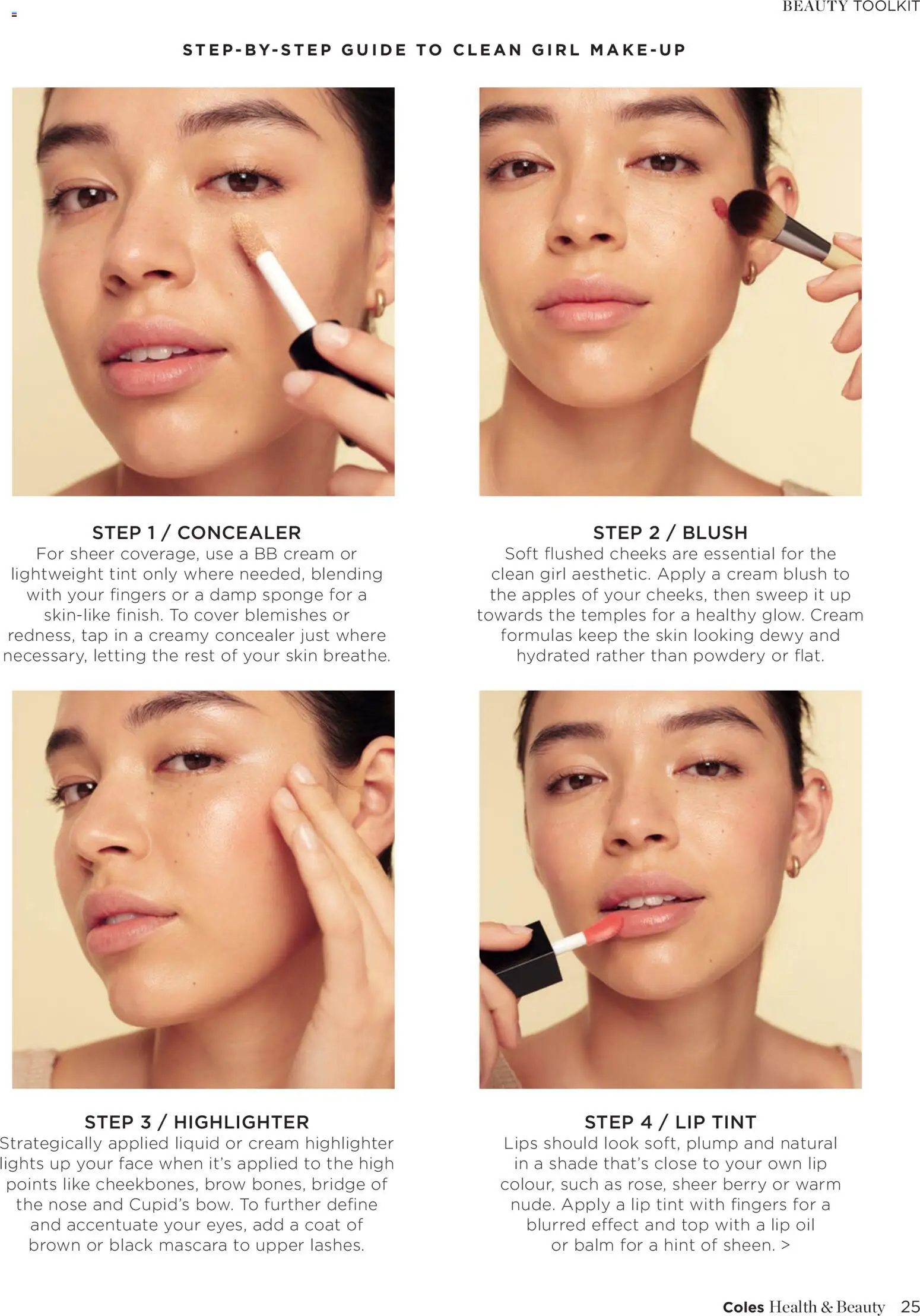 BEAUTY TOOLKIT

STEP-BY-STEP GUIDE TO CLEAN GIRL MAKE-UP

STEP 1 / CONCEALER
For sheer coverage, use a BB cream or lightweight tint only where needed, blending with your fingers or a damp sponge for a skin-like finish. To cover blemishes or redness, tap in a creamy concealer just where necessary, letting the rest of your skin breathe.

STEP 2 / BLUSH
Soft flushed cheeks are essential for the clean girl aesthetic. Apply a cream blush to the apples of your cheeks, then sweep it up towards the temples for a healthy glow. Cream formulas keep the skin looking dewy and hydrated rather than powdery or flat.

STEP 3 / HIGHLIGHTER
Strategically applied liquid or cream highlighter lights up your face when it's applied to the high points like cheekbones, brow bones, bridge of the nose and Cupid's bow. To further define and accentuate your eyes, add a coat of brown or black mascara to upper lashes.

STEP 4 / LIP TINT
Lips should look soft, plump and natural in a shade that's close to your own lip colour, such as rose, sheer berry or warm nude. Apply a lip tint with fingers for a blurred effect and top with a lip oil or balm for a hint of sheen. >

Coles Health & Beauty 25