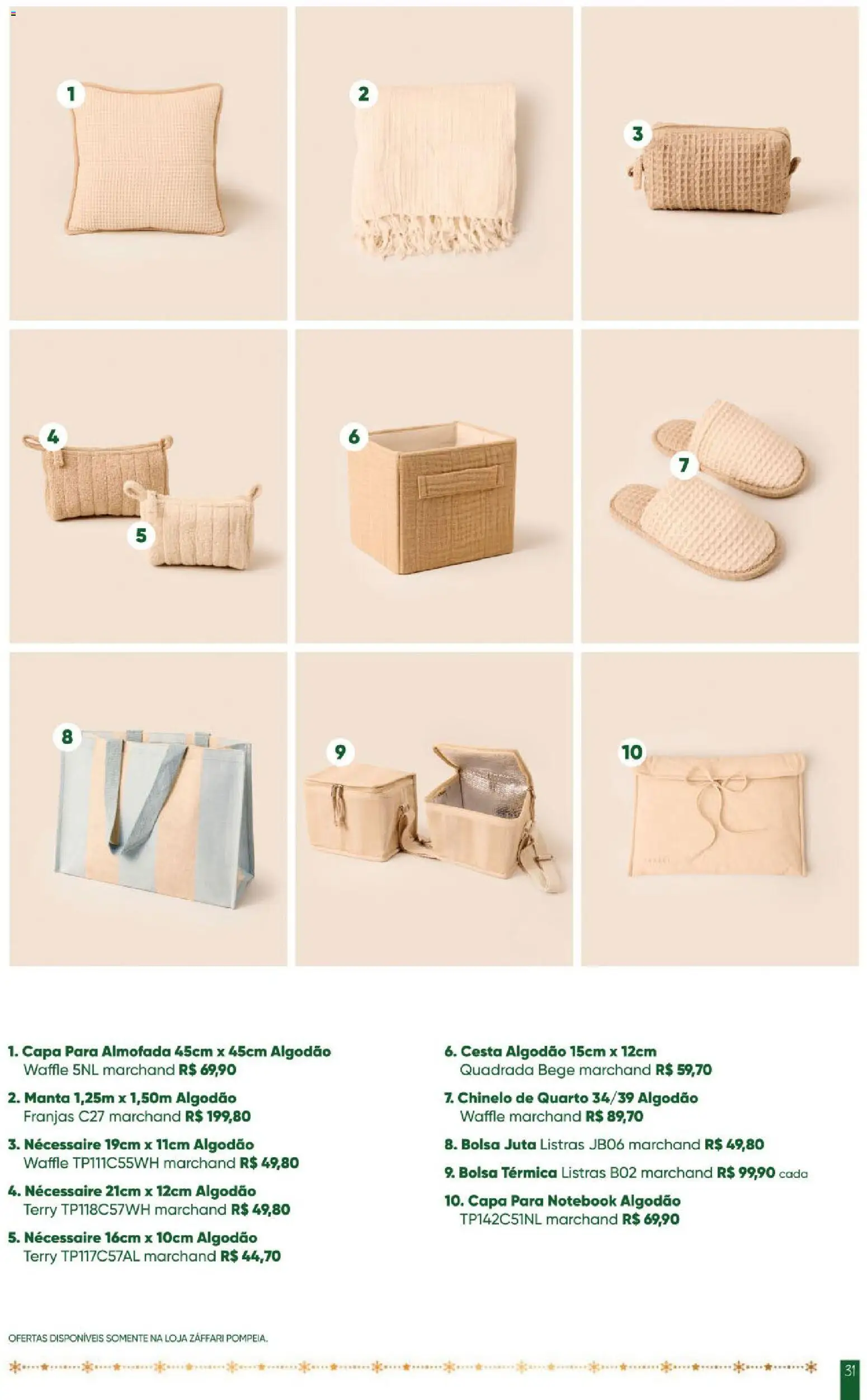 1

2

3

4

5

6

7

8

9

10

1. Capa Para Almofada 45cm x 45cm Algodão Waffle 5NL marchand R$ 69,90

2. Manta 1,25m x 1,50m Algodão Franjas C27 marchand R$ 199,80

3. Nécessaire 19cm x 11cm Algodão Waffle TP111C55WH marchand R$ 49,80

4. Nécessaire 21cm x 12cm Algodão Terry TP118C57WH marchand R$ 49,80

5. Nécessaire 16cm x 10cm Algodão Terry TP117C57AL marchand R$ 44,70

6. Cesta Algodão 15cm x 12cm Quadrada Bege marchand R$ 59,70

7. Chinelo de Quarto 34/39 Algodão Waffle marchand R$ 89,70

8. Bolsa Juta Listras JB06 marchand R$ 49,80

9. Bolsa Térmica Listras B02 marchand R$ 99,90 cada

10. Capa Para Notebook Algodão TP142C51NL marchand R$ 69,90

OFERTAS DISPONÍVEIS SOMENTE NA LOJA ZAFFARI POMPEIA.

31