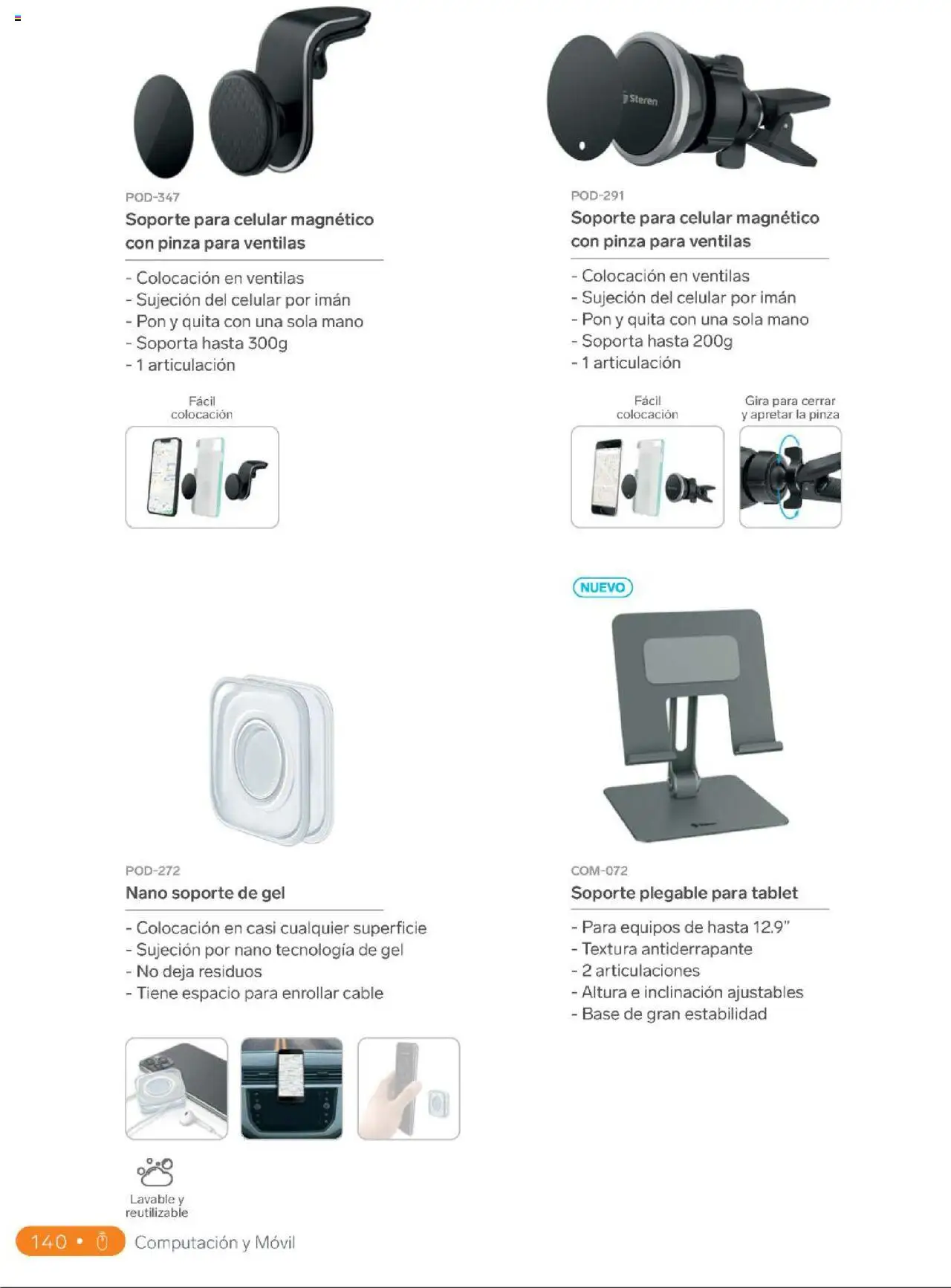 POD-347
Soporte para celular magnético con pinza para ventilas

- Colocación en ventilas
- Sujeción del celular por imán
- Pon y quita con una sola mano
- Soporta hasta 300g
- 1 articulación

Fácil colocación

Steren

POD-291
Soporte para celular magnético con pinza para ventilas

- Colocación en ventilas
- Sujeción del celular por imán
- Pon y quita con una sola mano
- Soporta hasta 200g
- 1 articulación

Fácil colocación

Gira para cerrar y apretar la pinza

POD-272
Nano soporte de gel

- Colocación en casi cualquier superficie
- Sujeción por nano tecnología de gel
- No deja residuos
- Tiene espacio para enrollar cable

Lavable y reutilizable

NUEVO

COM-072
Soporte plegable para tablet

- Para equipos de hasta 12.9"
- Textura antiderrapante
- 2 articulaciones
- Altura e inclinación ajustables
- Base de gran estabilidad

140 • Computación y Móvil