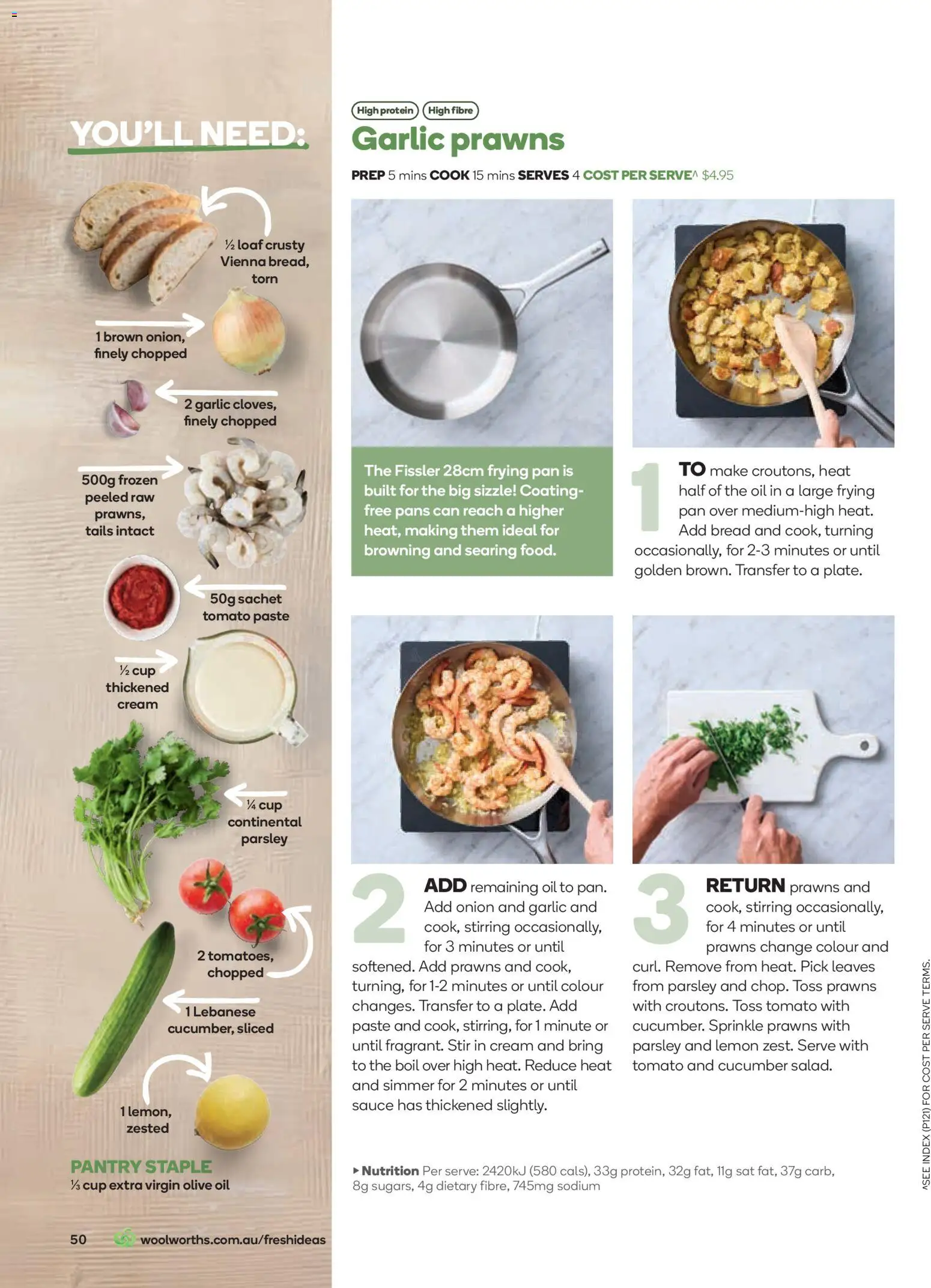 YOU'LL NEED:

½ loaf crusty Vienna bread, torn

1 brown onion, finely chopped

2 garlic cloves, finely chopped

500g frozen peeled raw prawns, tails intact

50g sachet tomato paste

½ cup thickened cream

¼ cup continental parsley

2 tomatoes, chopped

1 Lebanese cucumber, sliced

1 lemon, zested

PANTRY STAPLE
⅓ cup extra virgin olive oil

50 woolworths.com.au/freshideas

High protein High fibre

Garlic prawns

PREP 5 mins COOK 15 mins SERVES 4 COST PER SERVE^ $4.95

The Fissler 28cm frying pan is built for the big sizzle! Coating-free pans can reach a higher heat, making them ideal for browning and searing food.

1 TO make croutons, heat half of the oil in a large frying pan over medium-high heat. Add bread and cook, turning occasionally, for 2-3 minutes or until golden brown. Transfer to a plate.

2 ADD remaining oil to pan. Add onion and garlic and cook, stirring occasionally, for 3 minutes or until softened. Add prawns and cook, turning, for 1-2 minutes or until colour changes. Transfer to a plate. Add paste and cook, stirring, for 1 minute or until fragrant. Stir in cream and bring to the boil over high heat. Reduce heat and simmer for 2 minutes or until sauce has thickened slightly.

3 RETURN prawns and cook, stirring occasionally, for 4 minutes or until prawns change colour and curl. Remove from heat. Pick leaves from parsley and chop. Toss prawns with croutons. Toss tomato with cucumber. Sprinkle prawns with parsley and lemon zest. Serve with tomato and cucumber salad.

▸ Nutrition Per serve: 2420kJ (580 cals), 33g protein, 32g fat, 11g sat fat, 37g carb, 8g sugars, 4g dietary fibre, 745mg sodium

^SEE INDEX (P121) FOR COST PER SERVE TERMS.