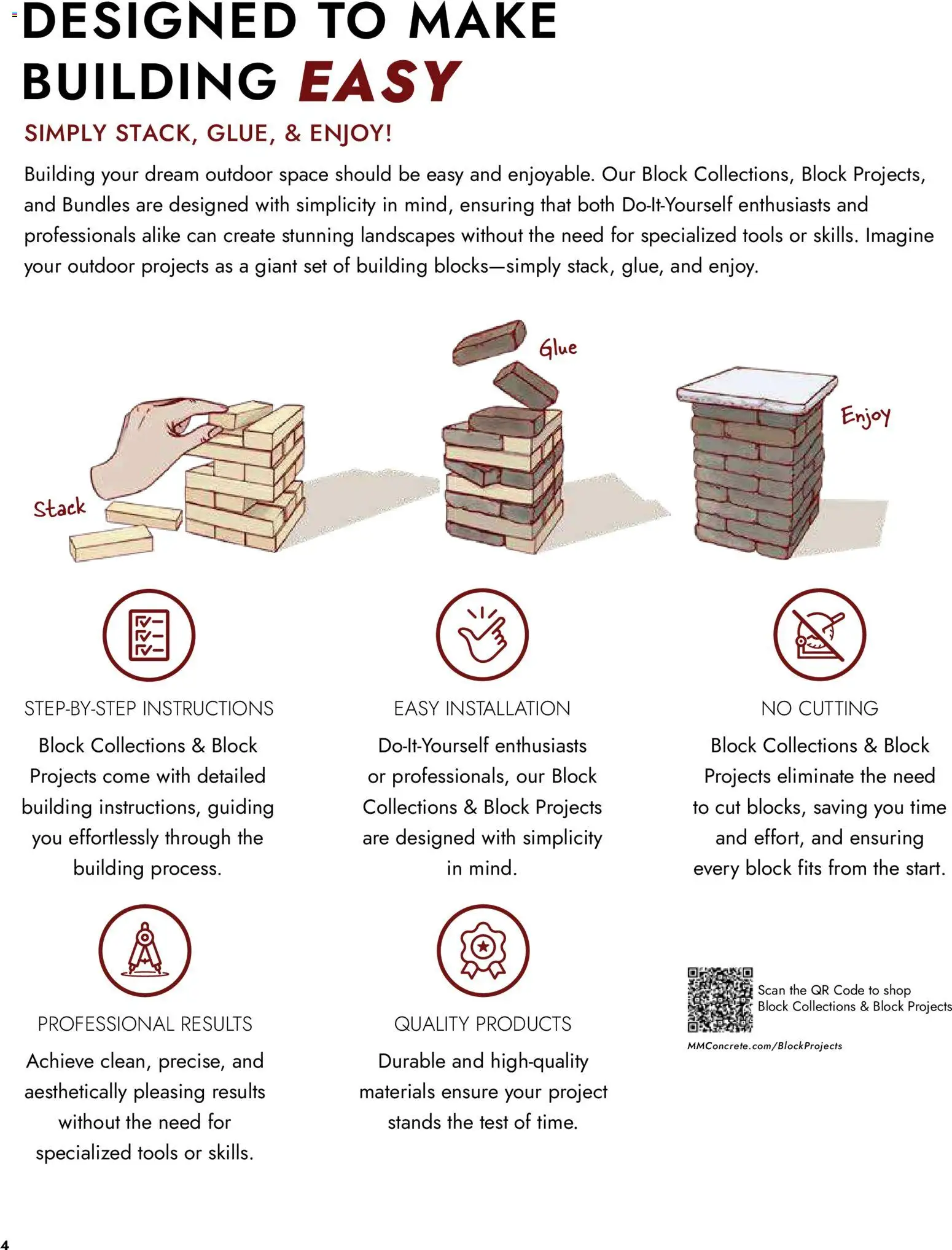 DESIGNED TO MAKE BUILDING EASY

SIMPLY STACK, GLUE, & ENJOY!

Building your dream outdoor space should be easy and enjoyable. Our Block Collections, Block Projects, and Bundles are designed with simplicity in mind, ensuring that both Do-It-Yourself enthusiasts and professionals alike can create stunning landscapes without the need for specialized tools or skills. Imagine your outdoor projects as a giant set of building blocks—simply stack, glue, and enjoy.

Stack

Glue

Enjoy

STEP-BY-STEP INSTRUCTIONS

Block Collections & Block Projects come with detailed building instructions, guiding you effortlessly through the building process.

EASY INSTALLATION

Do-It-Yourself enthusiasts or professionals, our Block Collections & Block Projects are designed with simplicity in mind.

NO CUTTING

Block Collections & Block Projects eliminate the need to cut blocks, saving you time and effort, and ensuring every block fits from the start.

PROFESSIONAL RESULTS

Achieve clean, precise, and aesthetically pleasing results without the need for specialized tools or skills.

QUALITY PRODUCTS

Durable and high-quality materials ensure your project stands the test of time.

Scan the QR Code to shop Block Collections & Block Projects

MMConcrete.com/BlockProjects

4