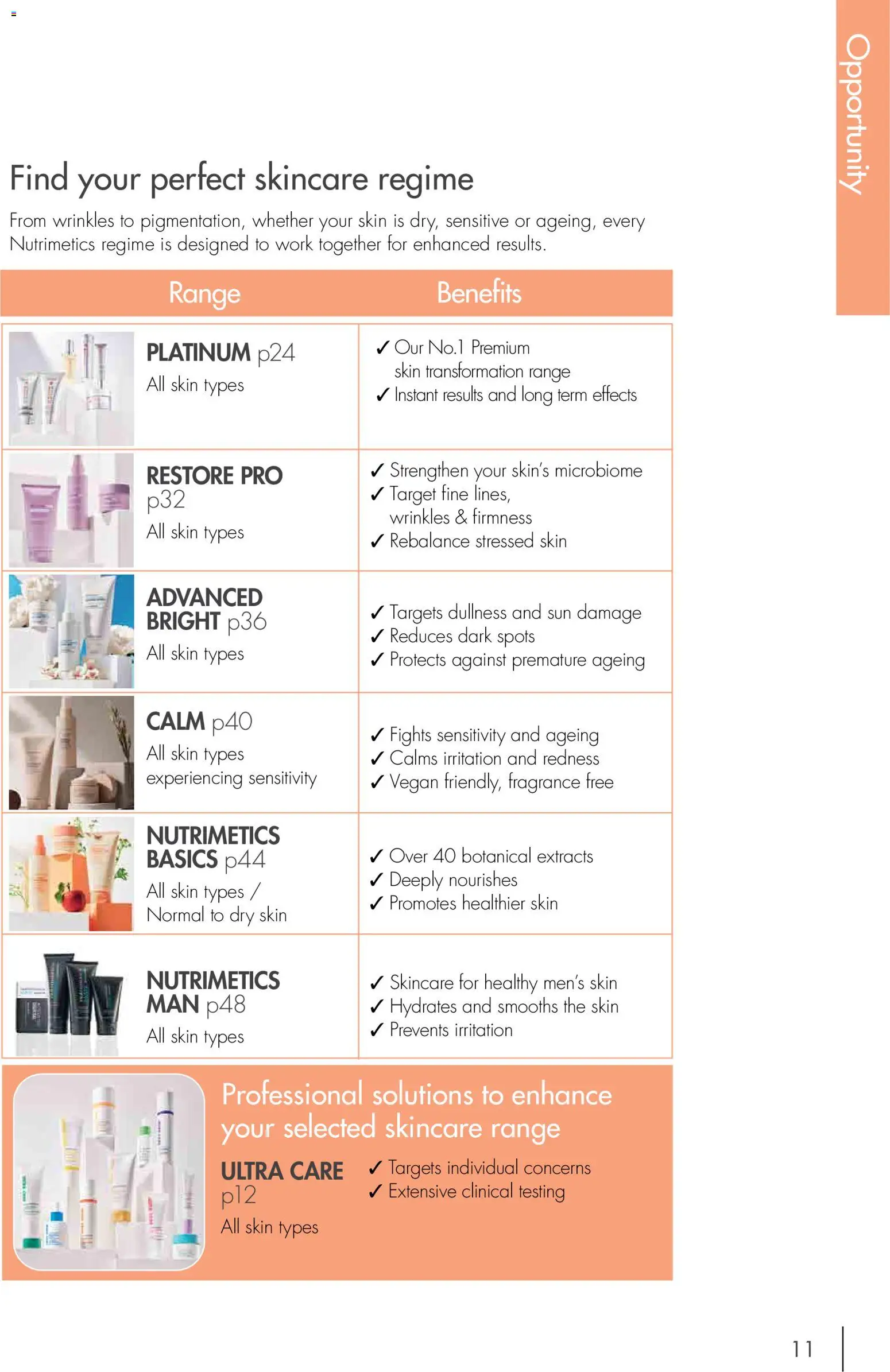 Opportunity

Find your perfect skincare regime

From wrinkles to pigmentation, whether your skin is dry, sensitive or ageing, every Nutrimetics regime is designed to work together for enhanced results.

| Range | Benefits |
|---|---|
| PLATINUM p24 All skin types | ✓ Our No.1 Premium skin transformation range ✓ Instant results and long term effects |
| RESTORE PRO p32 All skin types | ✓ Strengthen your skin's microbiome ✓ Target fine lines, wrinkles & firmness ✓ Rebalance stressed skin |
| ADVANCED BRIGHT p36 All skin types | ✓ Targets dullness and sun damage ✓ Reduces dark spots ✓ Protects against premature ageing |
| CALM p40 All skin types experiencing sensitivity | ✓ Fights sensitivity and ageing ✓ Calms irritation and redness ✓ Vegan friendly, fragrance free |
| NUTRIMETICS BASICS p44 All skin types / Normal to dry skin | ✓ Over 40 botanical extracts ✓ Deeply nourishes ✓ Promotes healthier skin |
| NUTRIMETICS MAN p48 All skin types | ✓ Skincare for healthy men's skin ✓ Hydrates and smooths the skin ✓ Prevents irritation |

Professional solutions to enhance your selected skincare range

ULTRA CARE p12
All skin types

✓ Targets individual concerns
✓ Extensive clinical testing

11