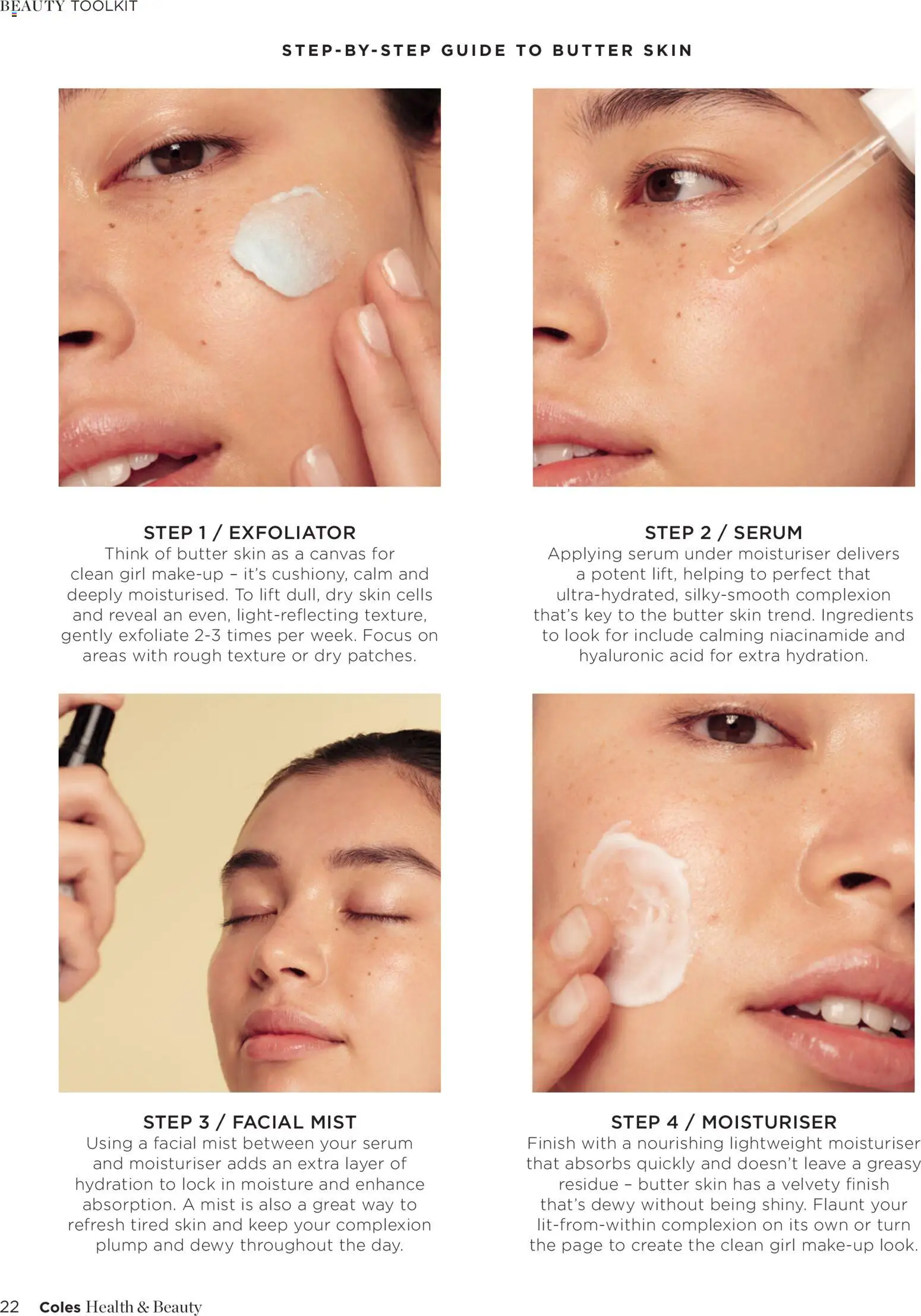 BEAUTY TOOLKIT

STEP-BY-STEP GUIDE TO BUTTER SKIN

STEP 1 / EXFOLIATOR
Think of butter skin as a canvas for clean girl make-up – it's cushiony, calm and deeply moisturised. To lift dull, dry skin cells and reveal an even, light-reflecting texture, gently exfoliate 2-3 times per week. Focus on areas with rough texture or dry patches.

STEP 2 / SERUM
Applying serum under moisturiser delivers a potent lift, helping to perfect that ultra-hydrated, silky-smooth complexion that's key to the butter skin trend. Ingredients to look for include calming niacinamide and hyaluronic acid for extra hydration.

STEP 3 / FACIAL MIST
Using a facial mist between your serum and moisturiser adds an extra layer of hydration to lock in moisture and enhance absorption. A mist is also a great way to refresh tired skin and keep your complexion plump and dewy throughout the day.

STEP 4 / MOISTURISER
Finish with a nourishing lightweight moisturiser that absorbs quickly and doesn't leave a greasy residue – butter skin has a velvety finish that's dewy without being shiny. Flaunt your lit-from-within complexion on its own or turn the page to create the clean girl make-up look.

22 Coles Health & Beauty