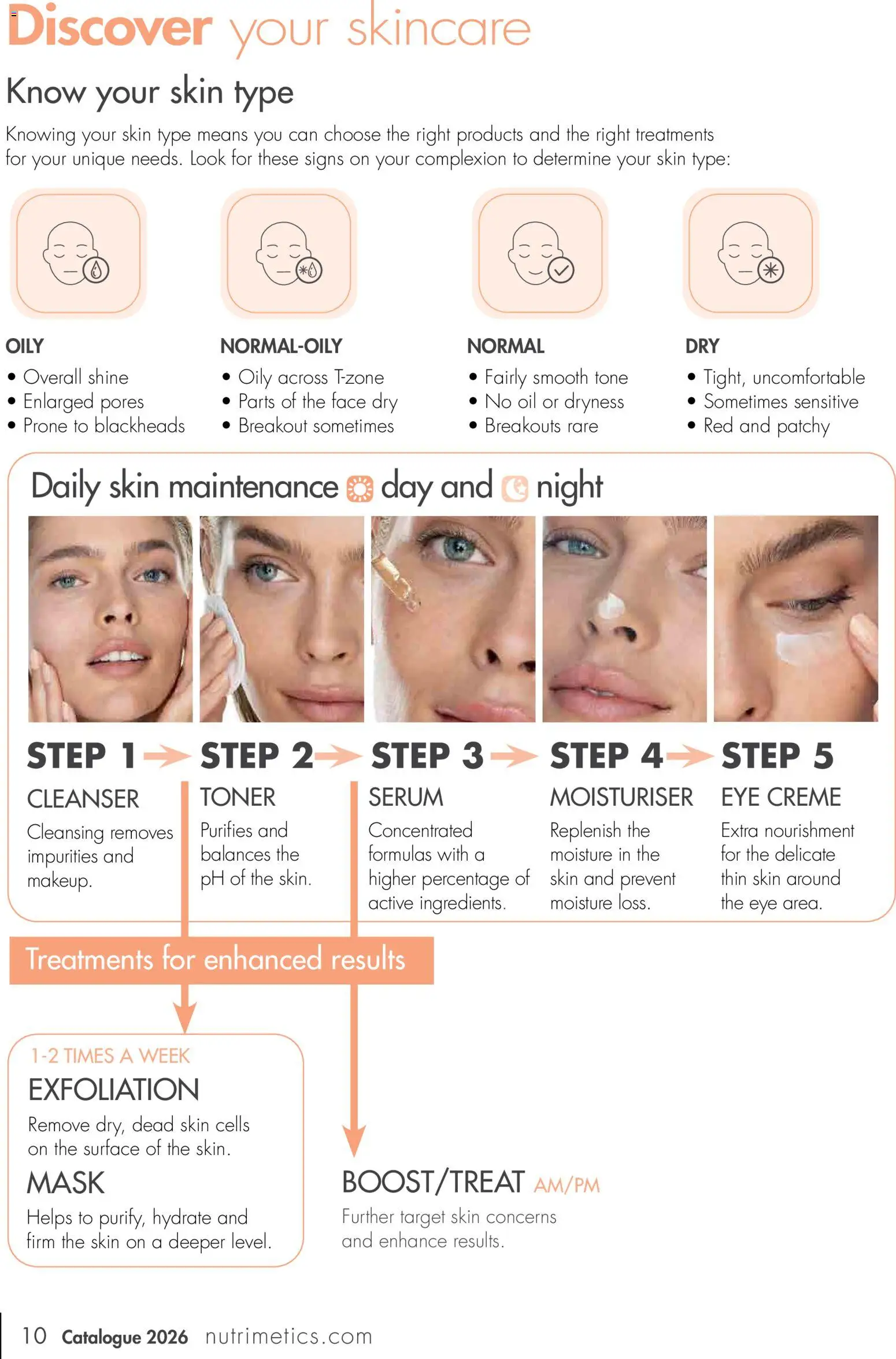 Discover your skincare

Know your skin type

Knowing your skin type means you can choose the right products and the right treatments for your unique needs. Look for these signs on your complexion to determine your skin type:

OILY
• Overall shine
• Enlarged pores
• Prone to blackheads

NORMAL-OILY
• Oily across T-zone
• Parts of the face dry
• Breakout sometimes

NORMAL
• Fairly smooth tone
• No oil or dryness
• Breakouts rare

DRY
• Tight, uncomfortable
• Sometimes sensitive
• Red and patchy

Daily skin maintenance day and night

STEP 1
CLEANSER
Cleansing removes impurities and makeup.

STEP 2
TONER
Purifies and balances the pH of the skin.

STEP 3
SERUM
Concentrated formulas with a higher percentage of active ingredients.

STEP 4
MOISTURISER
Replenish the moisture in the skin and prevent moisture loss.

STEP 5
EYE CREME
Extra nourishment for the delicate thin skin around the eye area.

Treatments for enhanced results

1-2 TIMES A WEEK
EXFOLIATION
Remove dry, dead skin cells on the surface of the skin.
MASK
Helps to purify, hydrate and firm the skin on a deeper level.

BOOST/TREAT AM/PM
Further target skin concerns and enhance results.

10 Catalogue 2026 nutrimetics.com